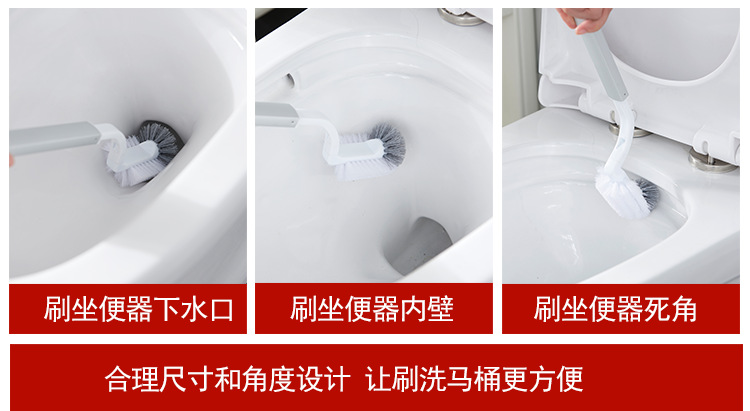 刷坐便器下水口

刷坐便器内壁

刷坐便器死角

合理尺寸和角度设计 让刷洗马桶更方便